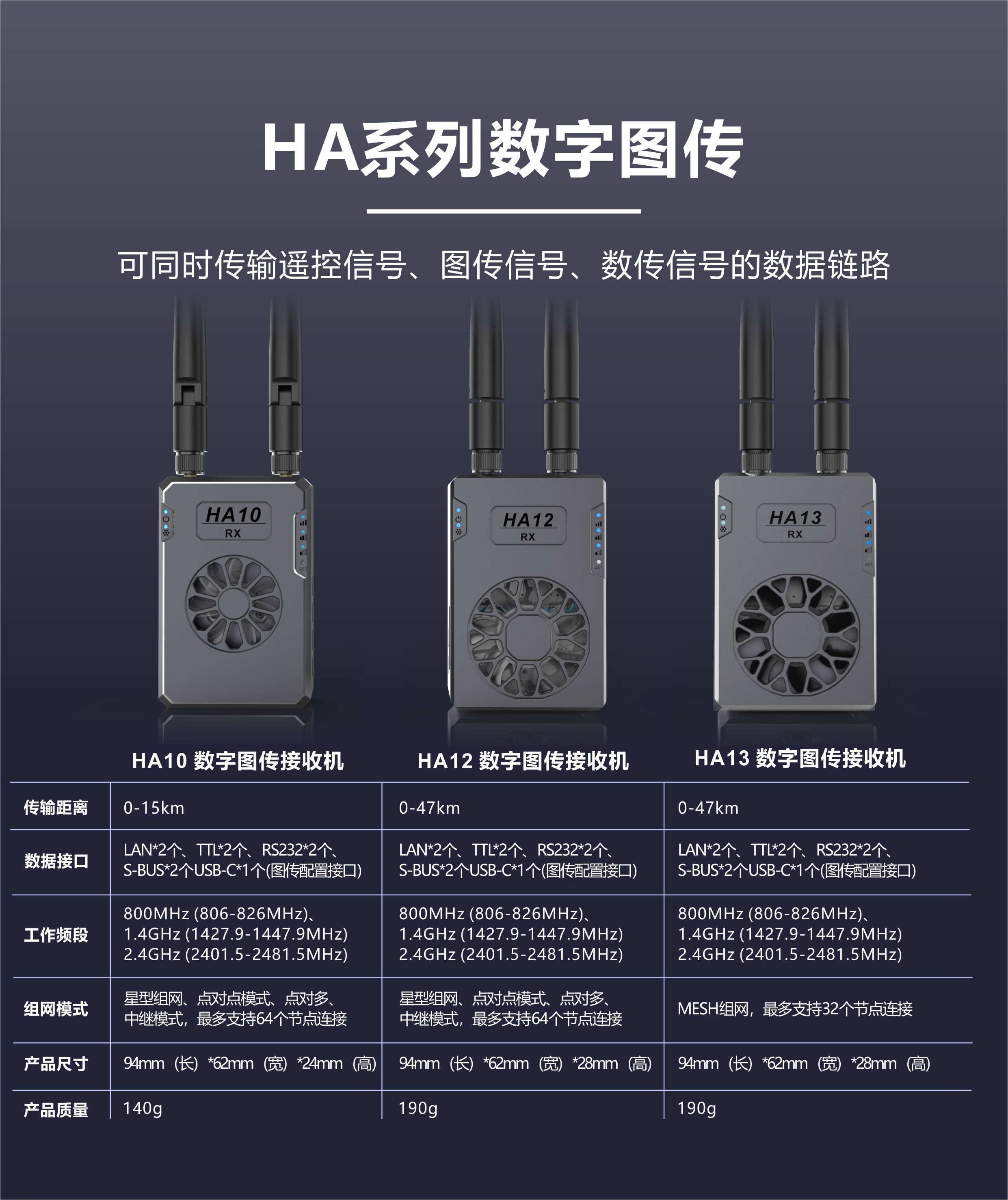 HA系列数字图传

可同时传输遥控信号、图传信号、数传信号的数据链路

HA10
RX

SET

HA12
RX

SET

HA13
RX

SET

|  | HA10 数字图传接收机 | HA12 数字图传接收机 | HA13 数字图传接收机 |
|---|---|---|---|
| 传输距离 | 0-15km | 0-47km | 0-47km |
| 数据接口 | LAN*2个、TTL*2个、RS232*2个、S-BUS*2个USB-C*1个(图传配置接口) | LAN*2个、TTL*2个、RS232*2个、S-BUS*2个USB-C*1个(图传配置接口) | LAN*2个、TTL*2个、RS232*2个、S-BUS*2个USB-C*1个(图传配置接口) |
| 工作频段 | 800MHz (806-826MHz)、1.4GHz (1427.9-1447.9MHz) 2.4GHz (2401.5-2481.5MHz) | 800MHz (806-826MHz)、1.4GHz (1427.9-1447.9MHz) 2.4GHz (2401.5-2481.5MHz) | 800MHz (806-826MHz)、1.4GHz (1427.9-1447.9MHz) 2.4GHz (2401.5-2481.5MHz) |
| 组网模式 | 星型组网、点对点模式、点对多、中继模式，最多支持64个节点连接 | 星型组网、点对点模式、点对多、中继模式，最多支持64个节点连接 | MESH组网，最多支持32个节点连接 |
| 产品尺寸 | 94mm（长）*62mm（宽）*24mm（高） | 94mm（长）*62mm（宽）*28mm（高） | 94mm（长）*62mm（宽）*28mm（高） |
| 产品质量 | 140g | 190g | 190g |